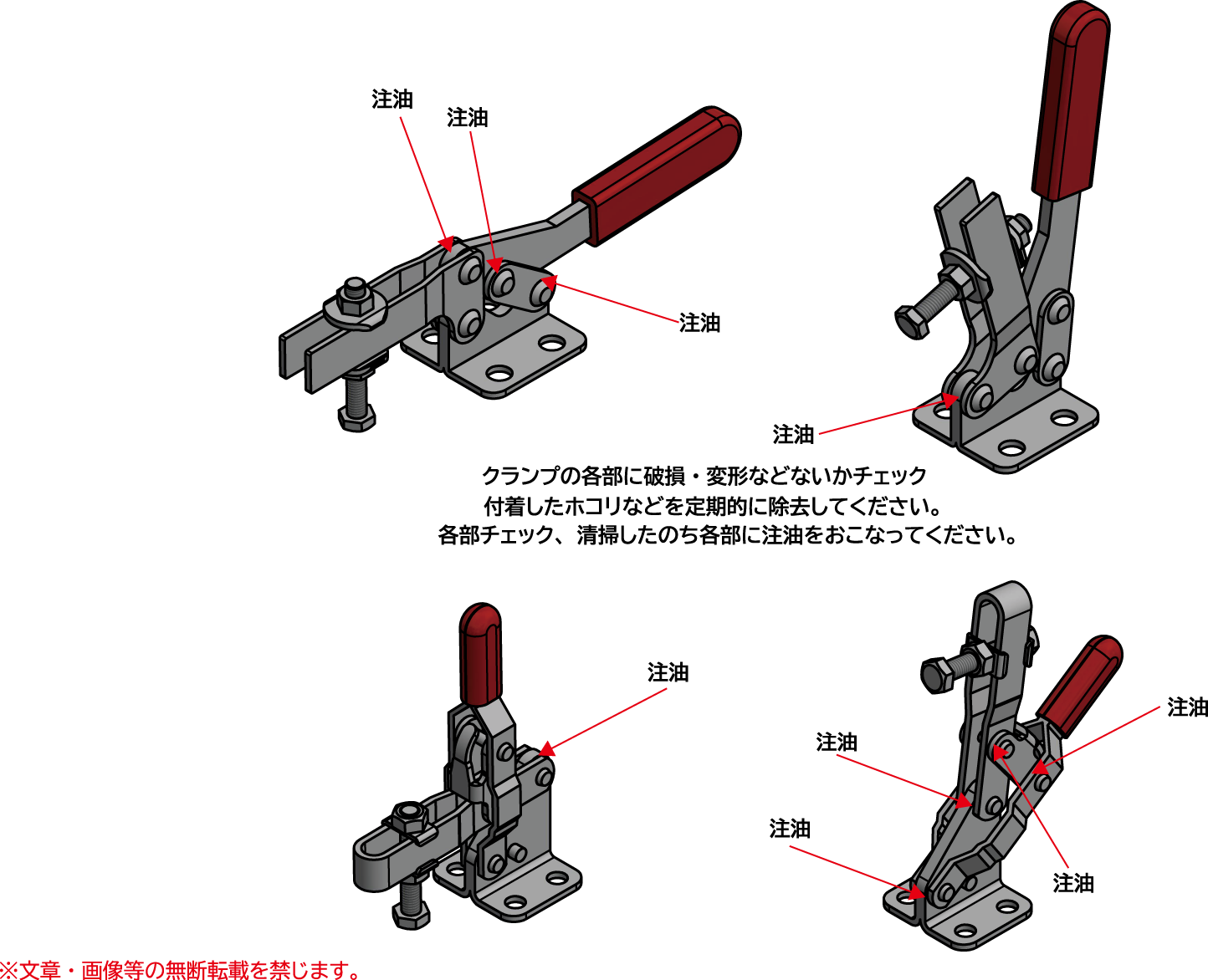 注油
注油
注油
注油

クランプの各部に破損・変形などないかチェック
付着したホコリなどを定期的に除去してください。
各部チェック、清掃したのち各部に注油をおこなってください。

注油
注油
注油
注油
注油

※文章・画像等の無断転載を禁じます。